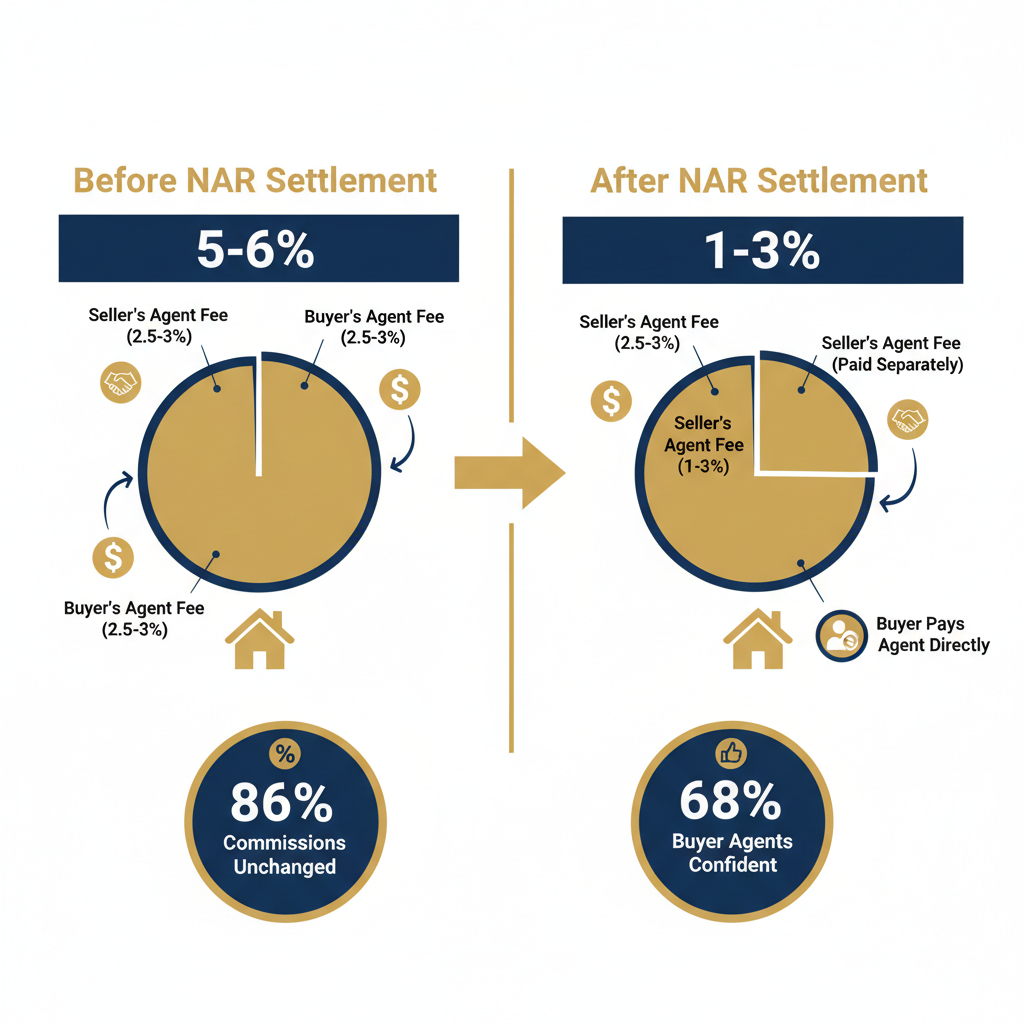 Before NAR Settlement

5-6%

Seller's Agent Fee (2.5-3%)

Buyer's Agent Fee (2.5-3%)

Buyer's Agent Fee (2.5-3%)

%

86%
Commissions Unchanged

After NAR Settlement

1-3%

Seller's Agent Fee (2.5-3%)

Seller's Agent Fee (Paid Separately)

Seller's Agent Fee (1-3%)

Buyer Pays Agent Directly

68%
Buyer Agents Confident